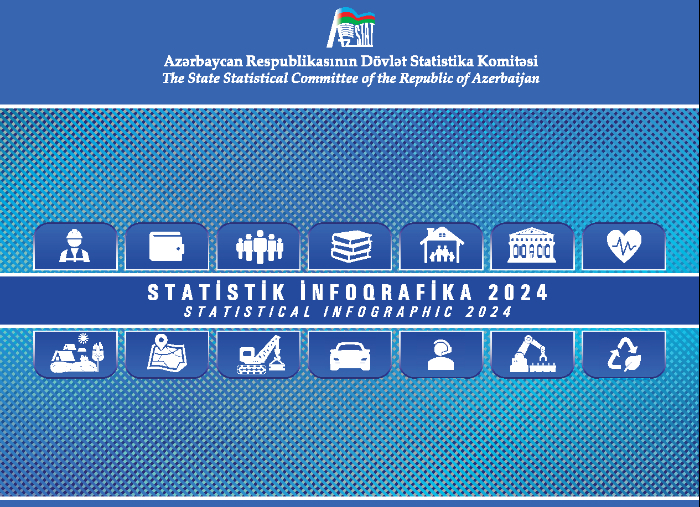 STAT

Azərbaycan Respublikasının Dövlət Statistika Komitəsi
The State Statistical Committee of the Republic of Azerbaijan

STATİSTİK İNFOQRAFİKA 2024
STATISTICAL INFOGRAPHIC 2024